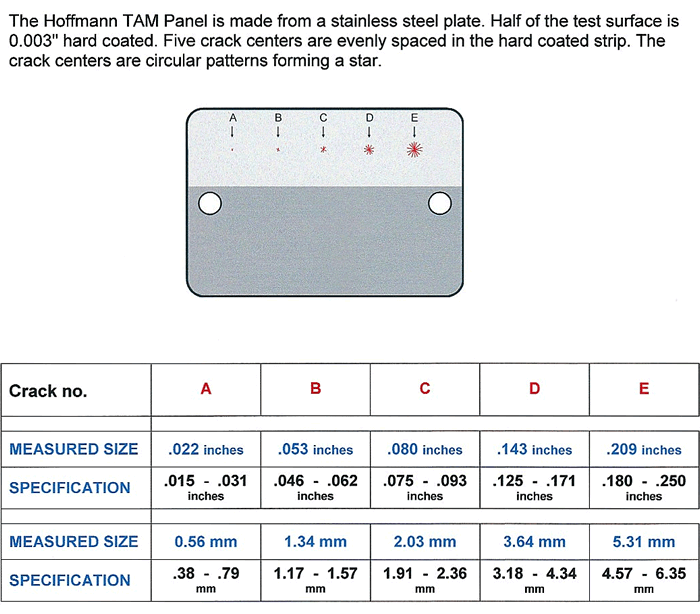 The Hoffmann TAM Panel is made from a stainless steel plate. Half of the test surface is 0.003" hard coated. Five crack centers are evenly spaced in the hard coated strip. The crack centers are circular patterns forming a star.

A B C D E

| Crack no. | A | B | C | D | E |
|---|---|---|---|---|---|
| MEASURED SIZE | .022 inches | .053 inches | .080 inches | .143 inches | .209 inches |
| SPECIFICATION | .015 - .031 inches | .046 - .062 inches | .075 - .093 inches | .125 - .171 inches | .180 - .250 inches |
| MEASURED SIZE | 0.56 mm | 1.34 mm | 2.03 mm | 3.64 mm | 5.31 mm |
| SPECIFICATION | .38 - .79 mm | 1.17 - 1.57 mm | 1.91 - 2.36 mm | 3.18 - 4.34 mm | 4.57 - 6.35 mm |